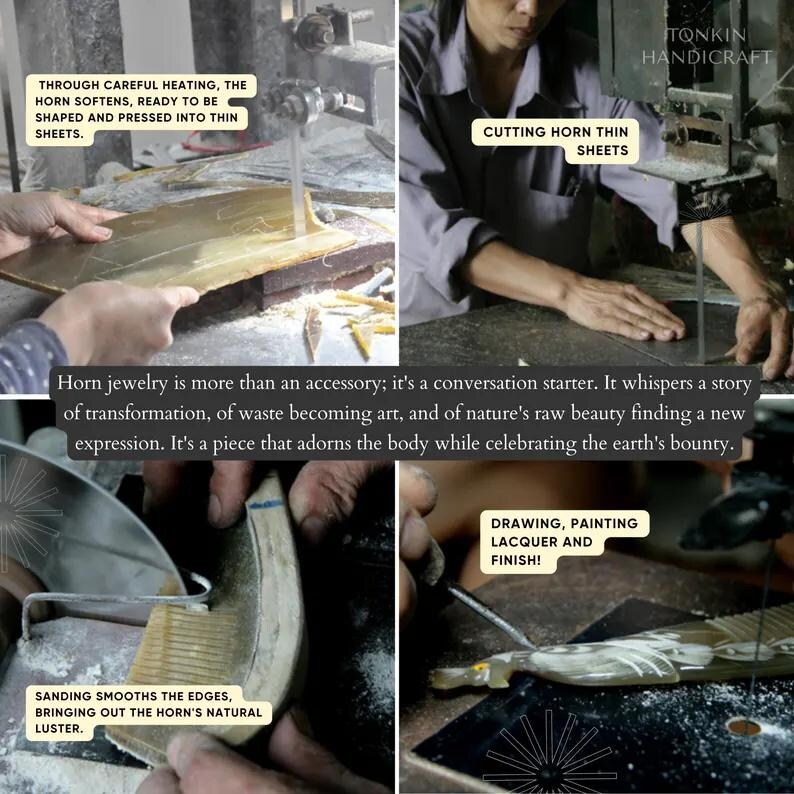 THROUGH CAREFUL HEATING, THE HORN SOFTENS, READY TO BE SHAPED AND PRESSED INTO THIN SHEETS.

TONKIN HANDICRAFT

CUTTING HORN THIN SHEETS

Horn jewelry is more than an accessory; it's a conversation starter. It whispers a story of transformation, of waste becoming art, and of nature's raw beauty finding a new expression. It's a piece that adorns the body while celebrating the earth's bounty.

DRAWING, PAINTING LACQUER AND FINISH!

SANDING SMOOTHS THE EDGES, BRINGING OUT THE HORN'S NATURAL LUSTER.