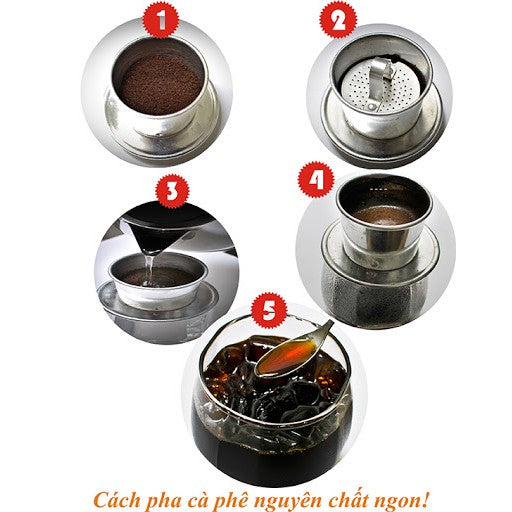 1

2

3

4

5

Cách pha cà phê nguyên chất ngon!